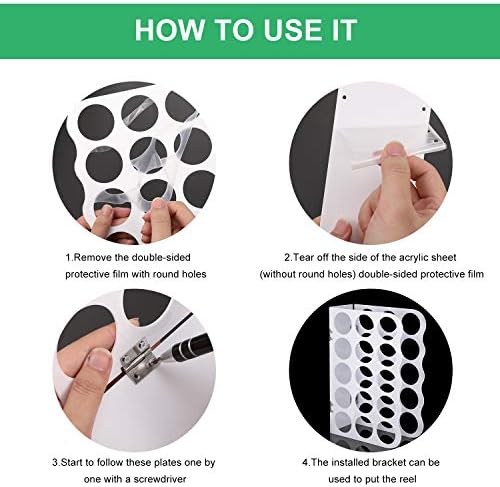 HOW TO USE IT

1.Remove the double-sided protective film with round holes

2.Tear off the side of the acrylic sheet (without round holes) double-sided protective film

3.Start to follow these plates one by one with a screwdriver

4.The installed bracket can be used to put the reel