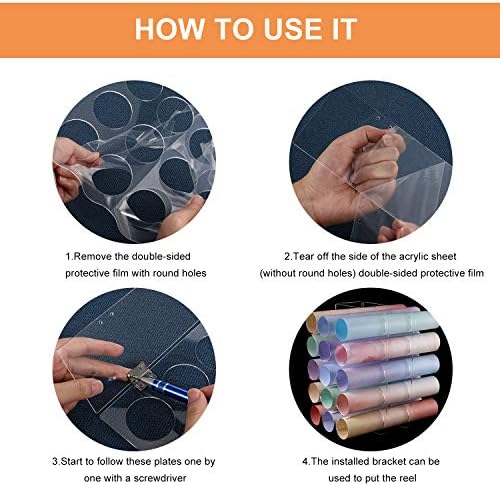 HOW TO USE IT

1.Remove the double-sided protective film with round holes

2.Tear off the side of the acrylic sheet (without round holes) double-sided protective film

3.Start to follow these plates one by one with a screwdriver

4.The installed bracket can be used to put the reel