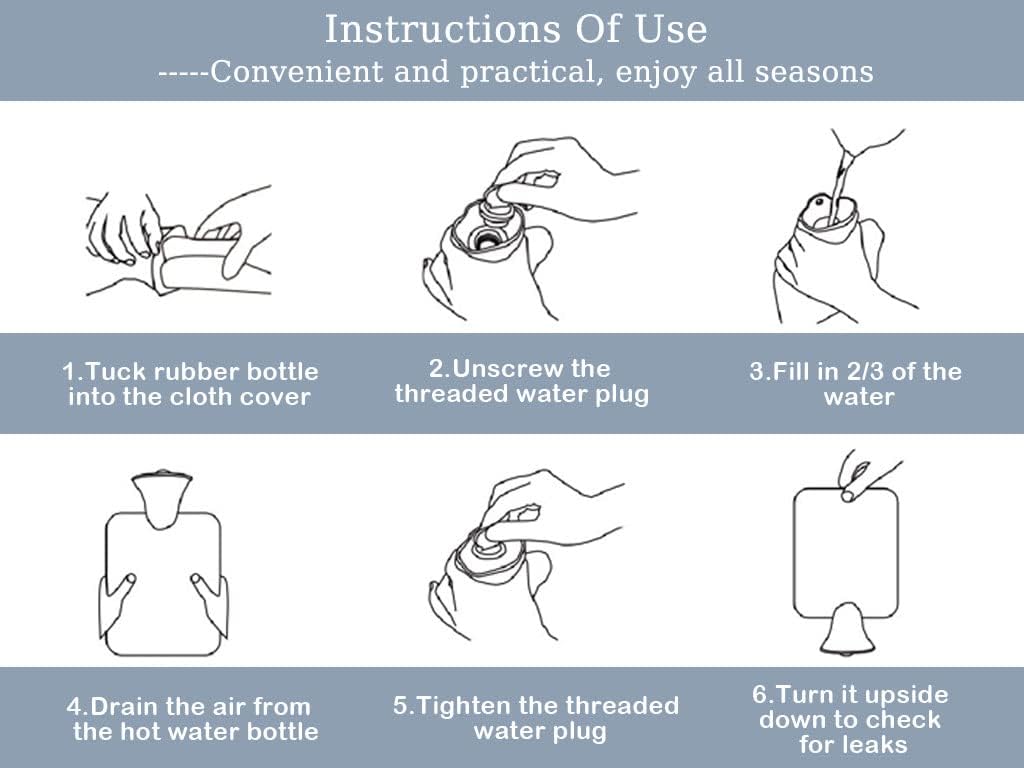 Instructions Of Use
-----Convenient and practical, enjoy all seasons

1.Tuck rubber bottle into the cloth cover

2.Unscrew the threaded water plug

3.Fill in 2/3 of the water

4.Drain the air from the hot water bottle

5.Tighten the threaded water plug

6.Turn it upside down to check for leaks