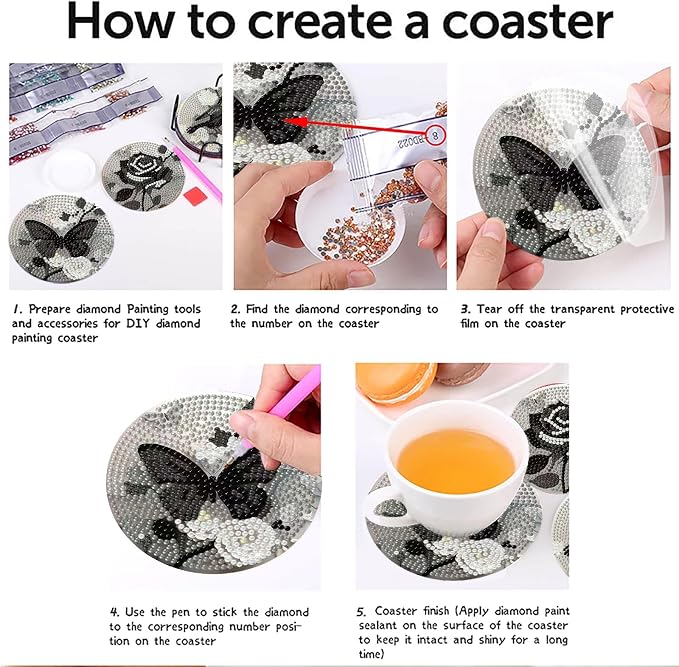 How to create a coaster

8
BD022

1. Prepare diamond Painting tools and accessories for DIY diamond painting coaster

2. Find the diamond corresponding to the number on the coaster

3. Tear off the transparent protective film on the coaster

4. Use the pen to stick the diamond to the corresponding number position on the coaster

5. Coaster finish (Apply diamond paint sealant on the surface of the coaster to keep it intact and shiny for a long time)