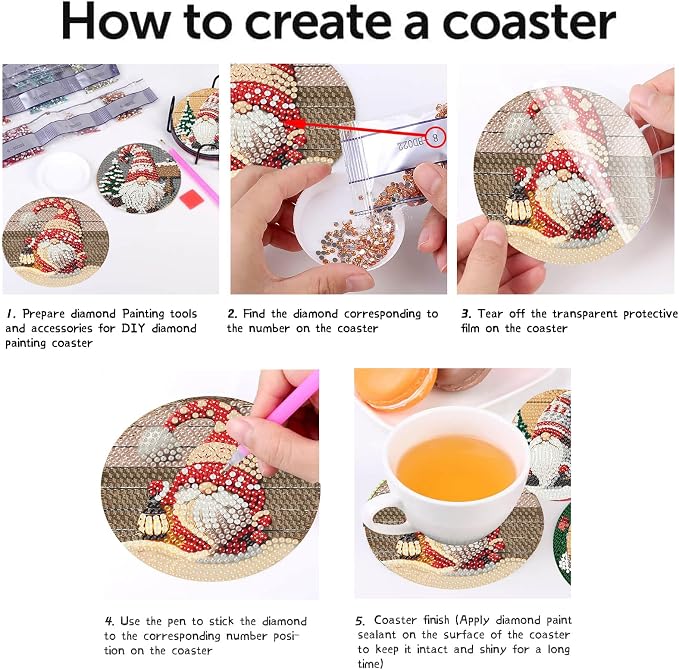 How to create a coaster

8

BD022

1. Prepare diamond Painting tools and accessories for DIY diamond painting coaster

2. Find the diamond corresponding to the number on the coaster

3. Tear off the transparent protective film on the coaster

4. Use the pen to stick the diamond to the corresponding number position on the coaster

5. Coaster finish (Apply diamond paint sealant on the surface of the coaster to keep it intact and shiny for a long time)