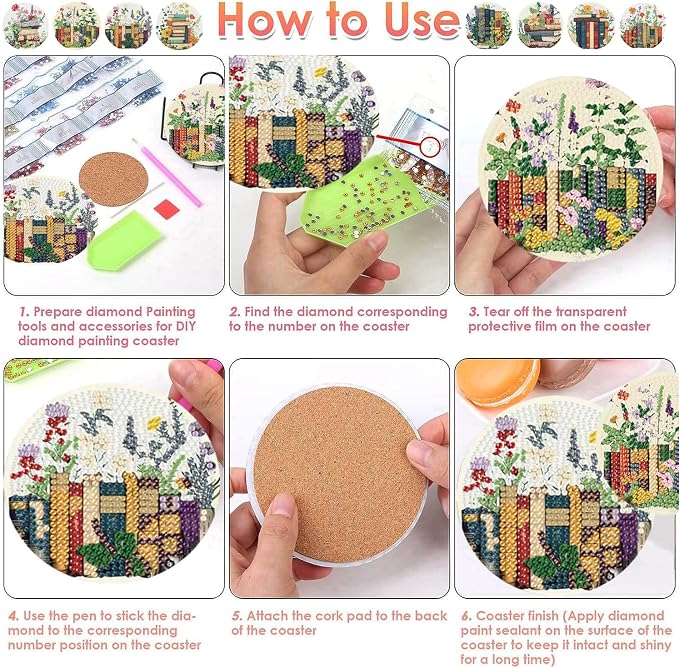 How to Use

1. Prepare diamond Painting tools and accessories for DIY diamond painting coaster

2. Find the diamond corresponding to the number on the coaster

3. Tear off the transparent protective film on the coaster

4. Use the pen to stick the diamond to the corresponding number position on the coaster

5. Attach the cork pad to the back of the coaster

6. Coaster finish (Apply diamond paint sealant on the surface of the coaster to keep it intact and shiny for a long time)