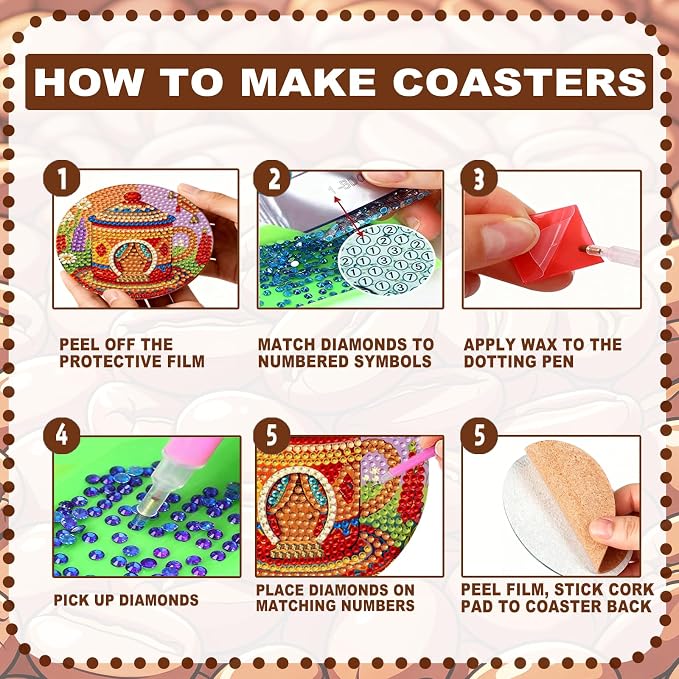 HOW TO MAKE COASTERS

1

PEEL OFF THE PROTECTIVE FILM

2

MATCH DIAMONDS TO NUMBERED SYMBOLS

3

APPLY WAX TO THE DOTTING PEN

4

PICK UP DIAMONDS

5

PLACE DIAMONDS ON MATCHING NUMBERS

5

PEEL FILM, STICK CORK PAD TO COASTER BACK