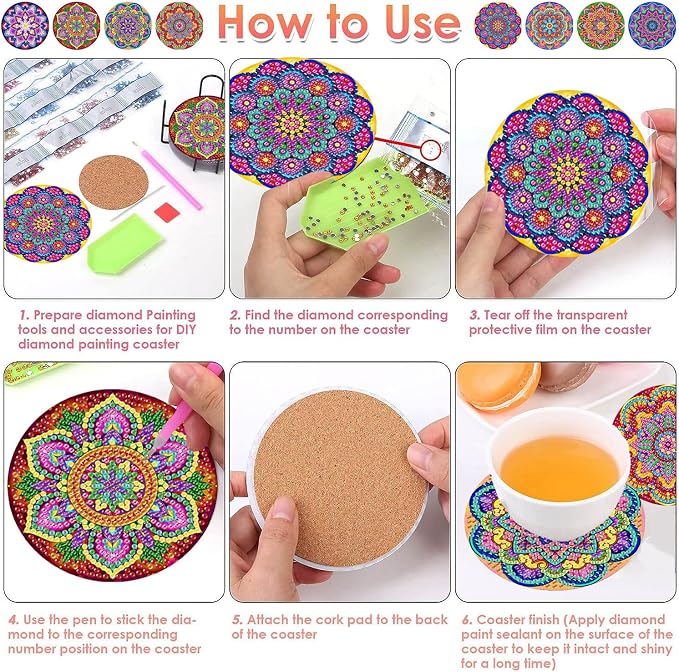 How to Use

1. Prepare diamond Painting tools and accessories for DIY diamond painting coaster

2. Find the diamond corresponding to the number on the coaster

3. Tear off the transparent protective film on the coaster

4. Use the pen to stick the diamond to the corresponding number position on the coaster

5. Attach the cork pad to the back of the coaster

6. Coaster finish (Apply diamond paint sealant on the surface of the coaster to keep it intact and shiny for a long time)