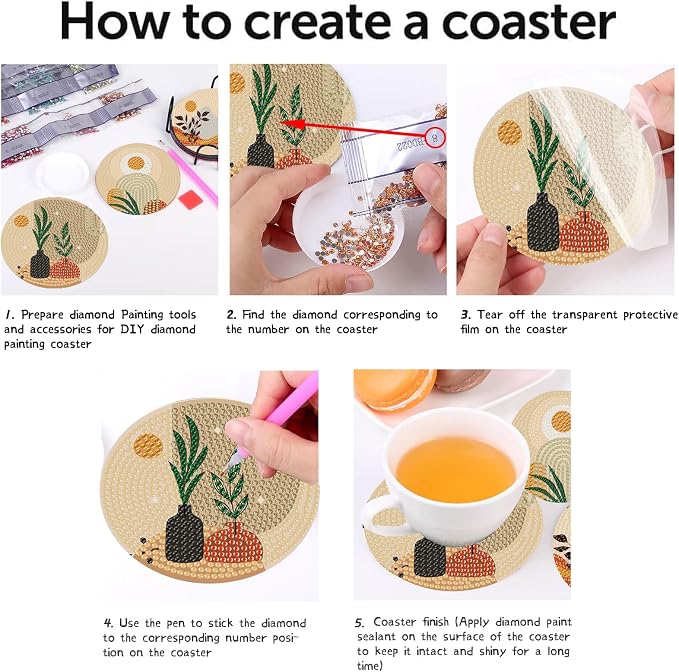 How to create a coaster

8

R0022

1. Prepare diamond Painting tools and accessories for DIY diamond painting coaster

2. Find the diamond corresponding to the number on the coaster

3. Tear off the transparent protective film on the coaster

4. Use the pen to stick the diamond to the corresponding number position on the coaster

5. Coaster finish (Apply diamond paint sealant on the surface of the coaster to keep it intact and shiny for a long time)