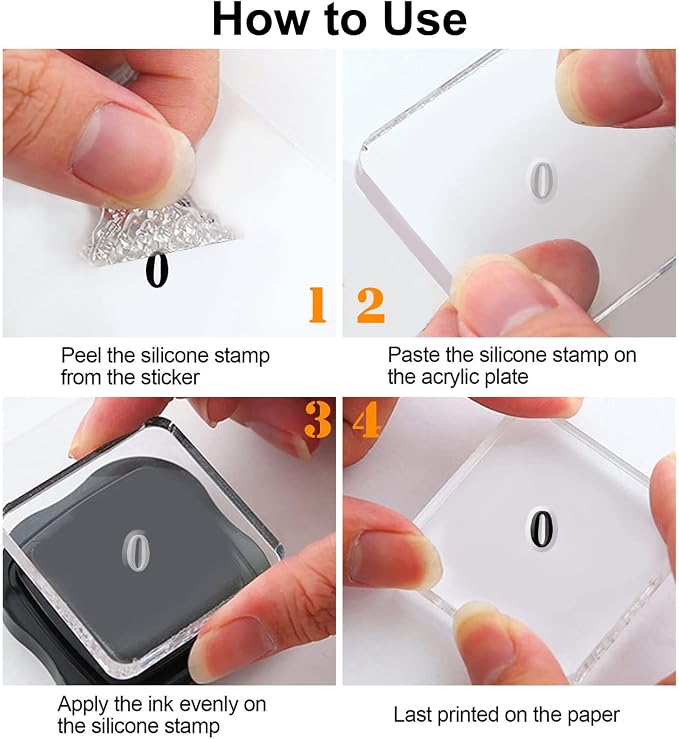 How to Use

0

1

0

2

Peel the silicone stamp from the sticker

Paste the silicone stamp on the acrylic plate

3

0

4

0

Apply the ink evenly on the silicone stamp

Last printed on the paper