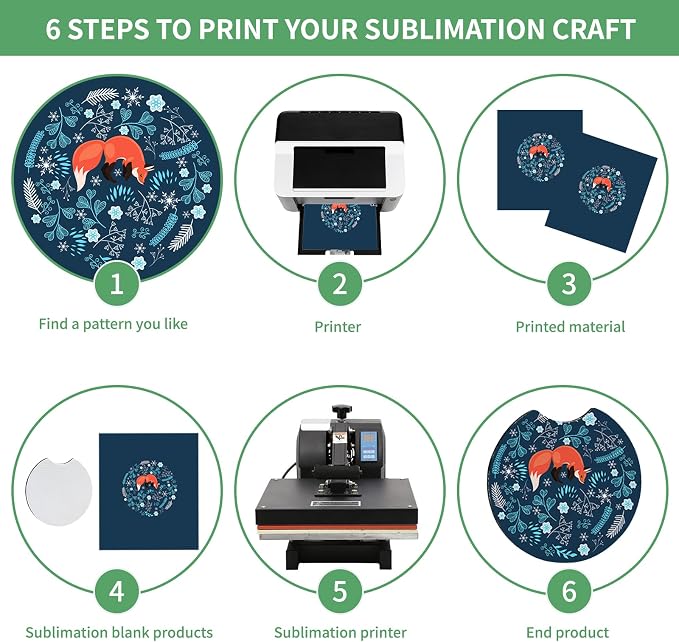 6 STEPS TO PRINT YOUR SUBLIMATION CRAFT

1

Find a pattern you like

2

Printer

3

Printed material

4

Sublimation blank products

5

Sublimation printer

6

End product