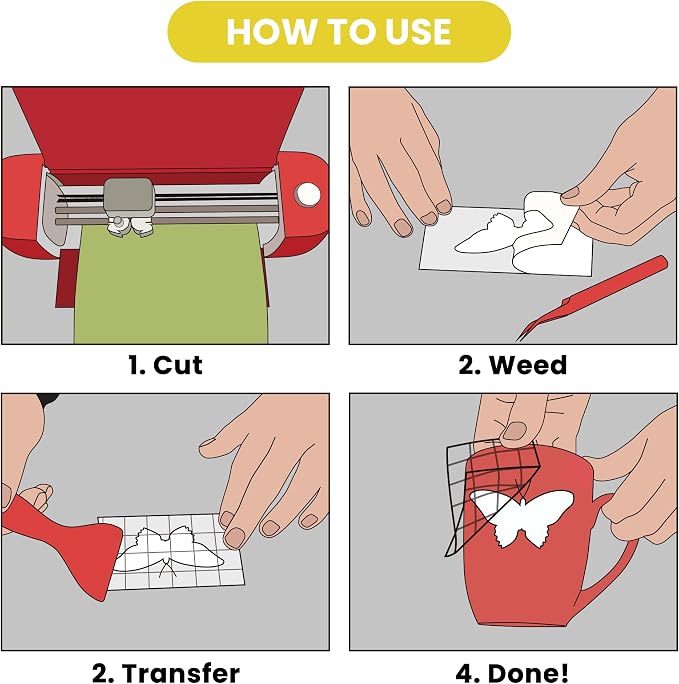 HOW TO USE

1. Cut

2. Weed

2. Transfer

4. Done!