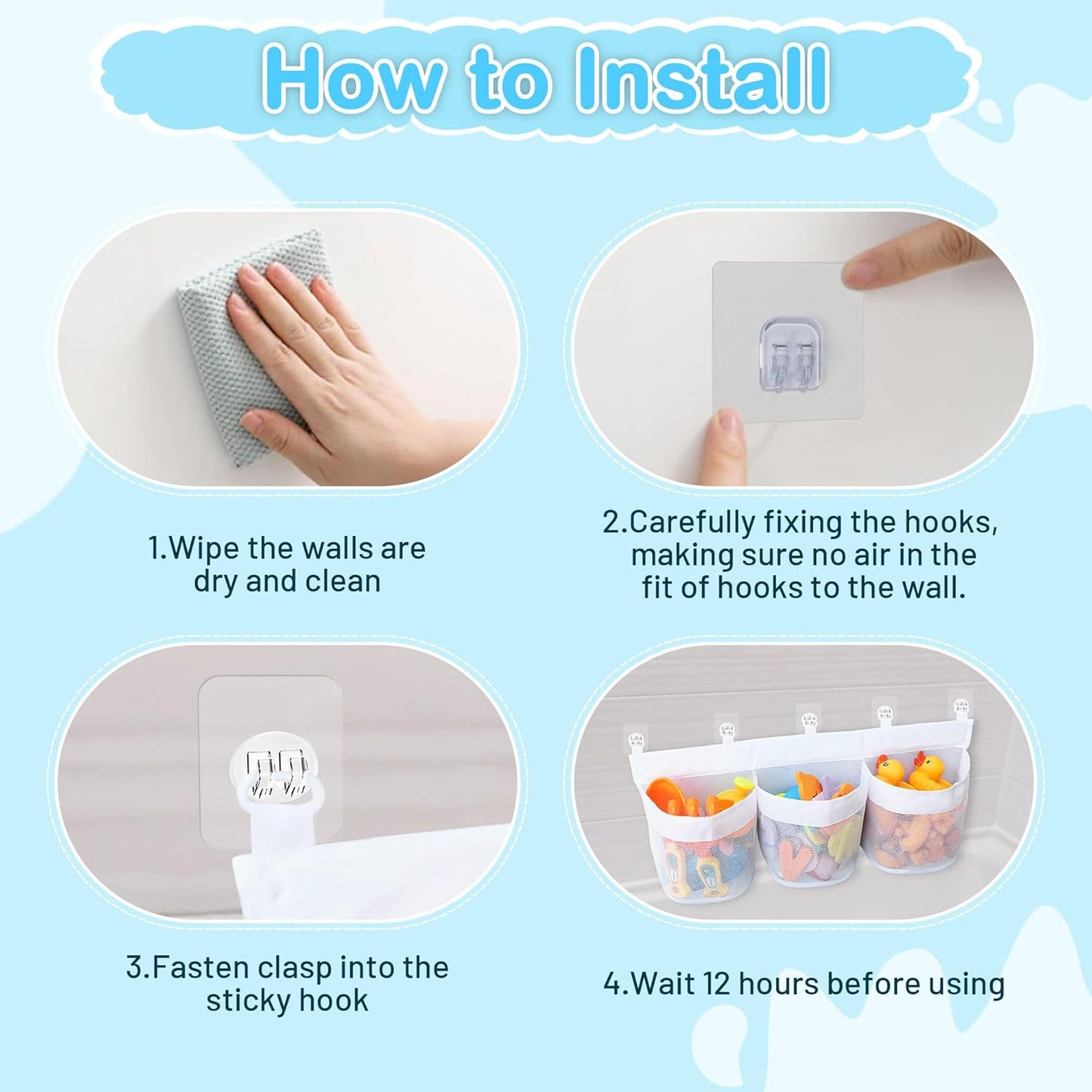 How to Install

1.Wipe the walls are dry and clean

2.Carefully fixing the hooks, making sure no air in the fit of hooks to the wall.

3.Fasten clasp into the sticky hook

4.Wait 12 hours before using