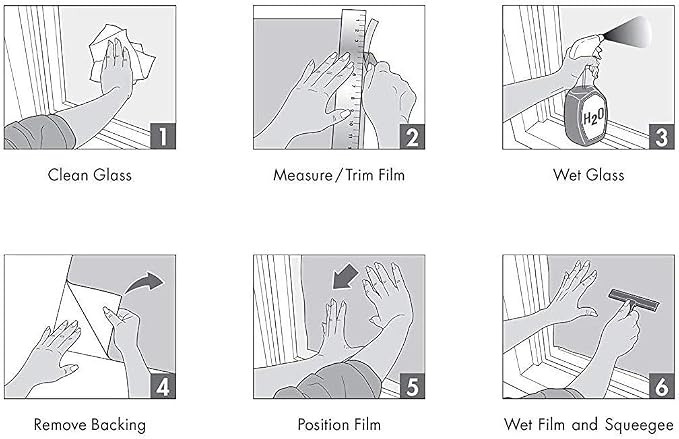 1
Clean Glass

2
Measure / Trim Film

$H_2O$
3
Wet Glass

4
Remove Backing

5
Position Film

6
Wet Film and Squeegee